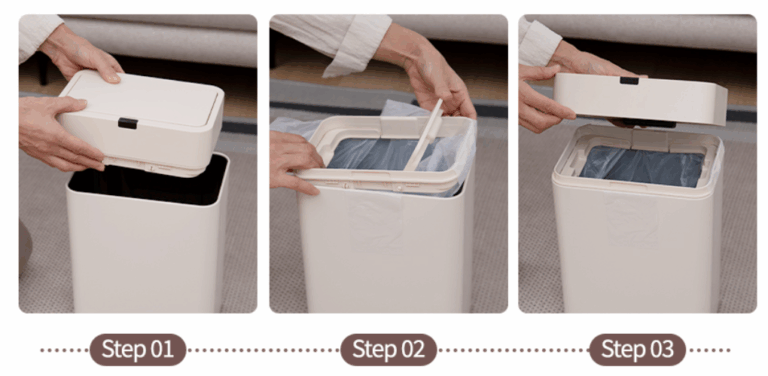 Step 01

Step 02

Step 03